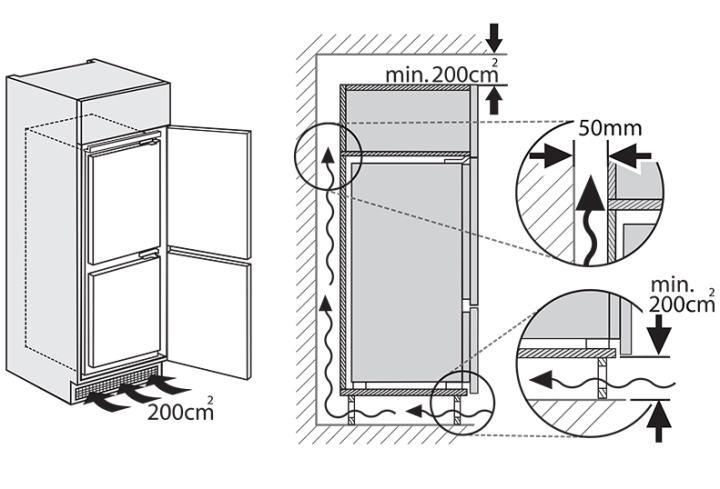 $200cm^2$

min. $200cm^2$

50mm

min. $200cm^2$