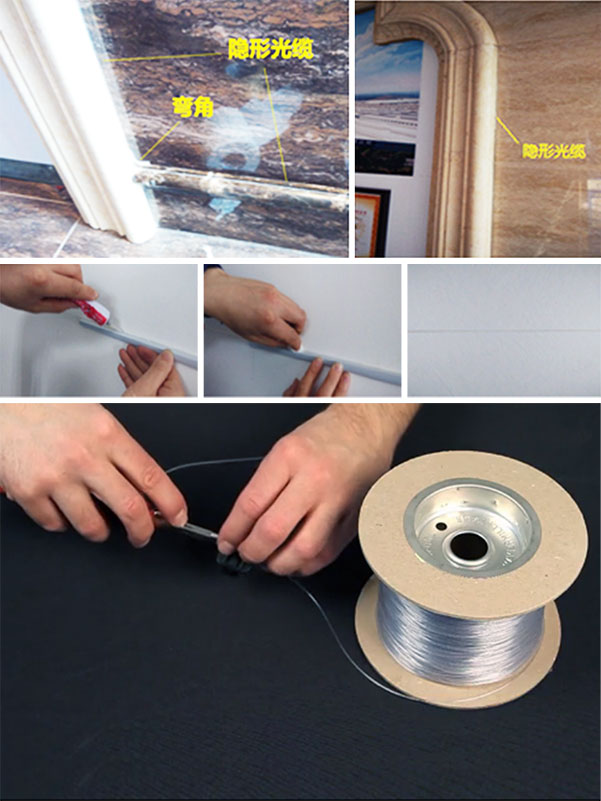 隐形光缆
弯角
隐形光缆